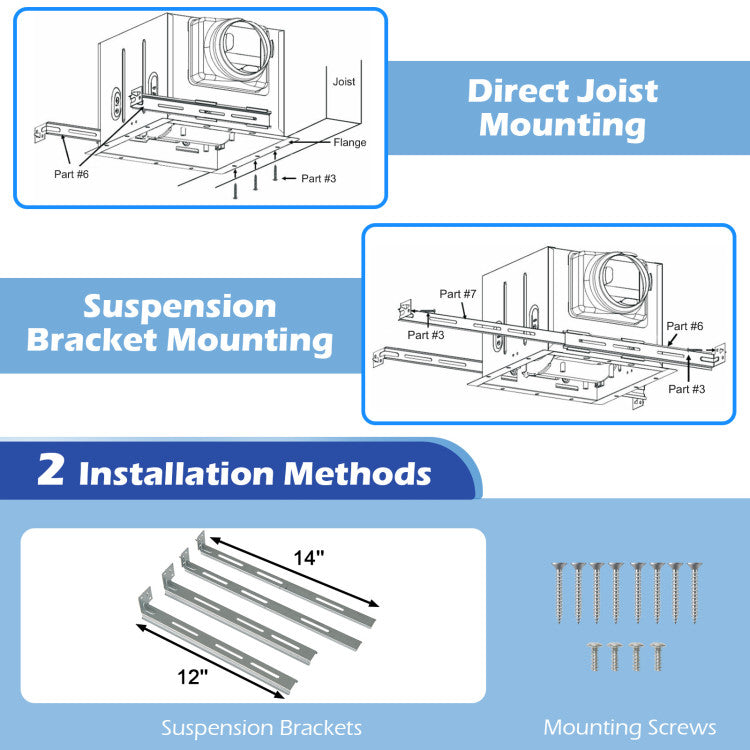 Joist

Flange

Part #6

Part #3

Direct Joist Mounting

Suspension Bracket Mounting

Part #7

Part #3

Part #6

Part #3

2 Installation Methods

14"

12"

Suspension Brackets

Mounting Screws