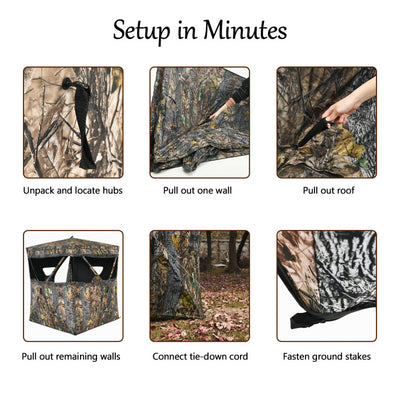 Setup in Minutes

Unpack and locate hubs

Pull out one wall

Pull out roof

Pull out remaining walls

Connect tie-down cord

Fasten ground stakes