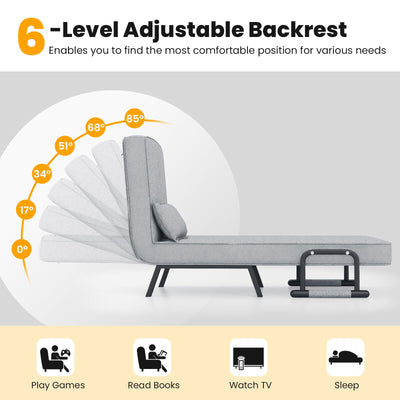 6-Level Adjustable Backrest
Enables you to find the most comfortable position for various needs

85°
68°
51°
34°
17°
0°

Play Games
Read Books
Watch TV
Sleep