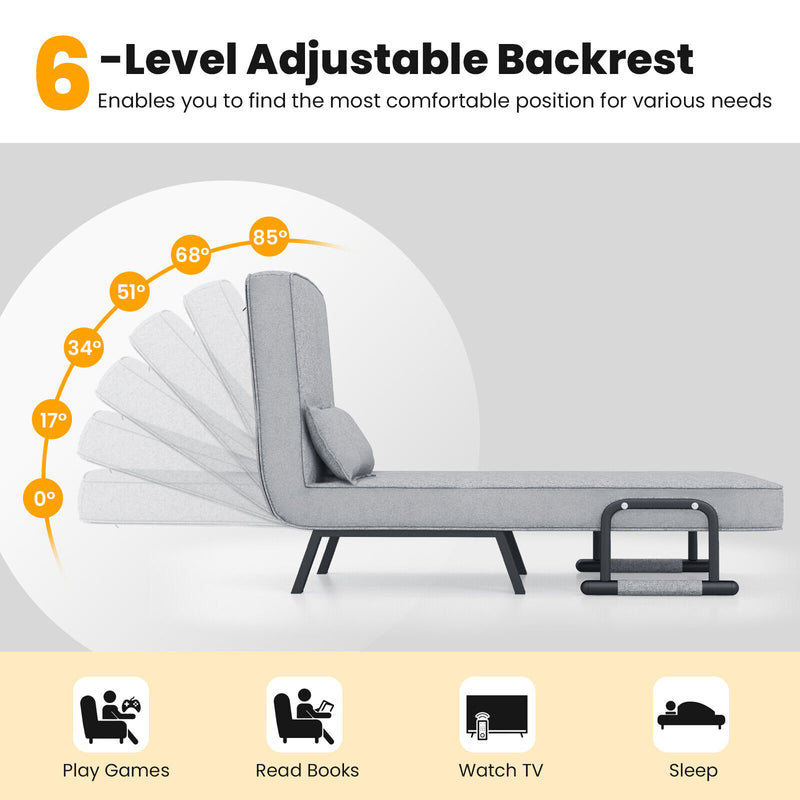 6-Level Adjustable Backrest
Enables you to find the most comfortable position for various needs

85°
68°
51°
34°
17°
0°

Play Games
Read Books
Watch TV
Sleep