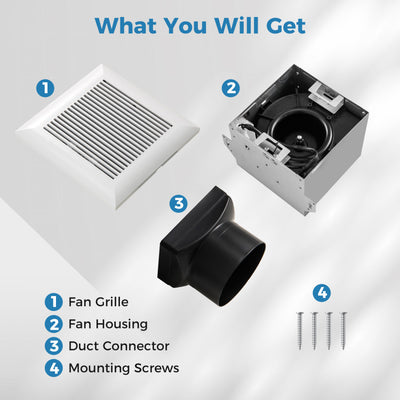 What You Will Get

1

2

3

4

1 Fan Grille
2 Fan Housing
3 Duct Connector
4 Mounting Screws