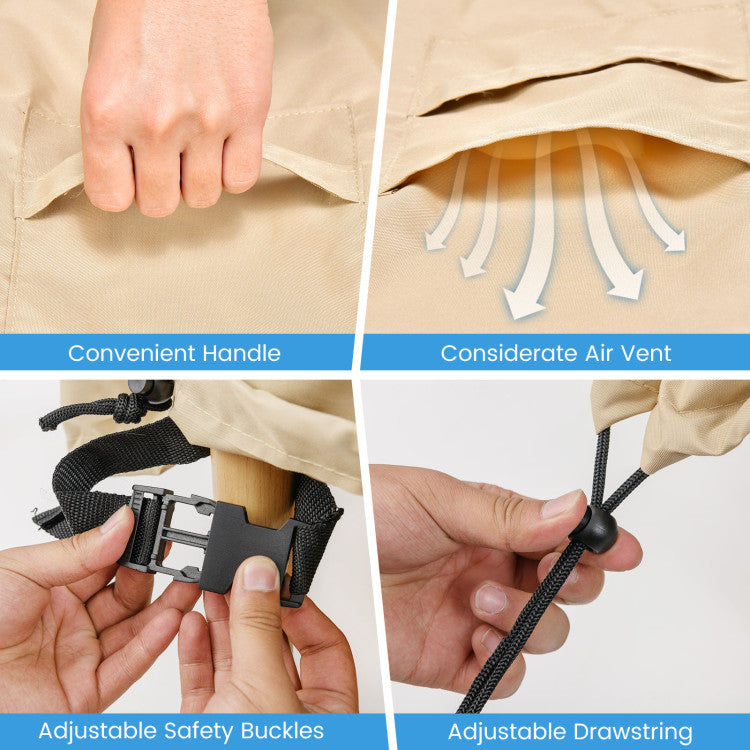 Convenient Handle

Considerate Air Vent

Adjustable Safety Buckles

Adjustable Drawstring