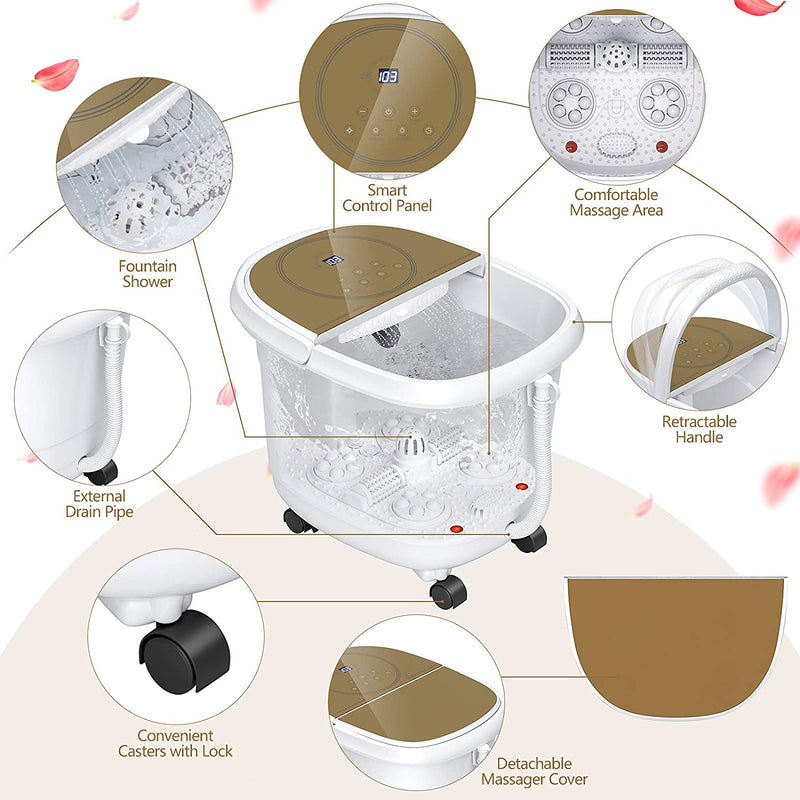 103

Smart Control Panel

Comfortable Massage Area

Fountain Shower

Retractable Handle

External Drain Pipe

Convenient Casters with Lock

Detachable Massager Cover