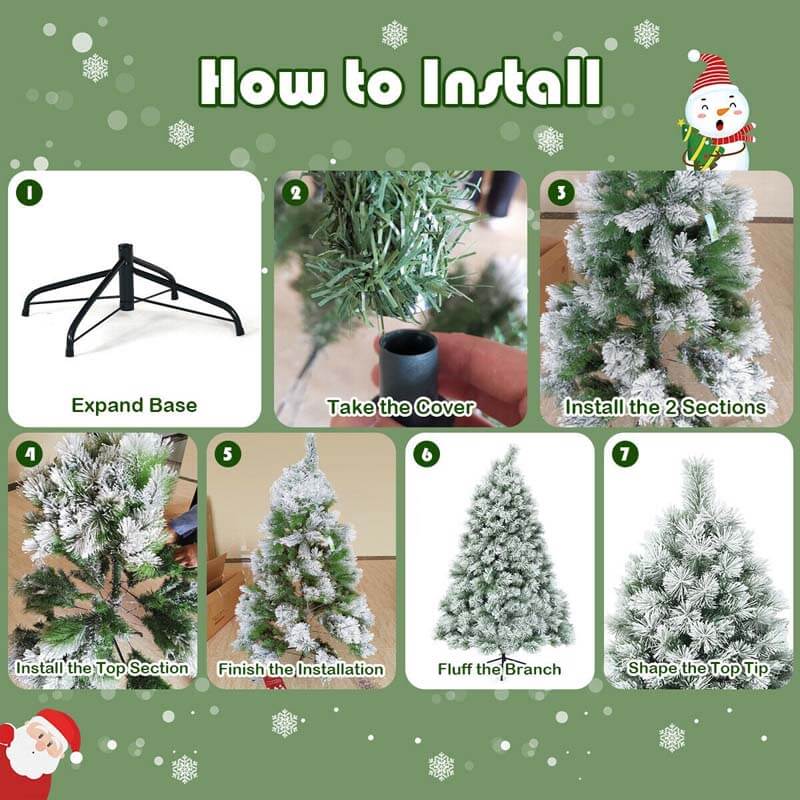 How to Install

1
Expand Base

2
Take the Cover

3
Install the 2 Sections

4
Install the Top Section

5
Finish the Installation

6
Fluff the Branch

7
Shape the Top Tip