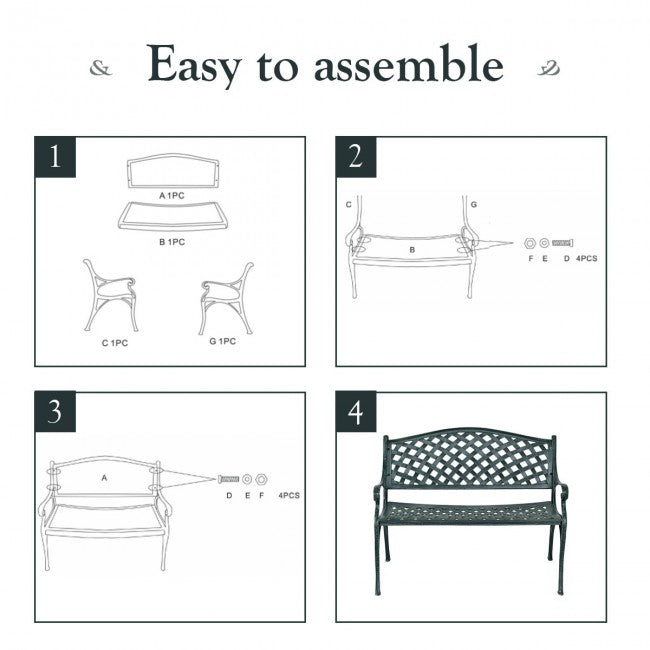 Easy to assemble

1

A 1PC

B 1PC

C 1PC

G 1PC

2

C

G

B

F E D 4PCS

3

A

D E F 4PCS

4