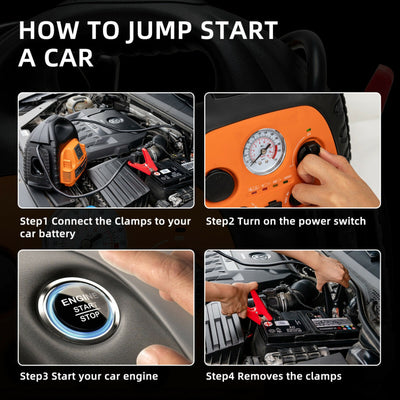 HOW TO JUMP START A CAR

Step1 Connect the Clamps to your car battery

Step2 Turn on the power switch

ENGINE
START
STOP

Step3 Start your car engine

Step4 Removes the clamps