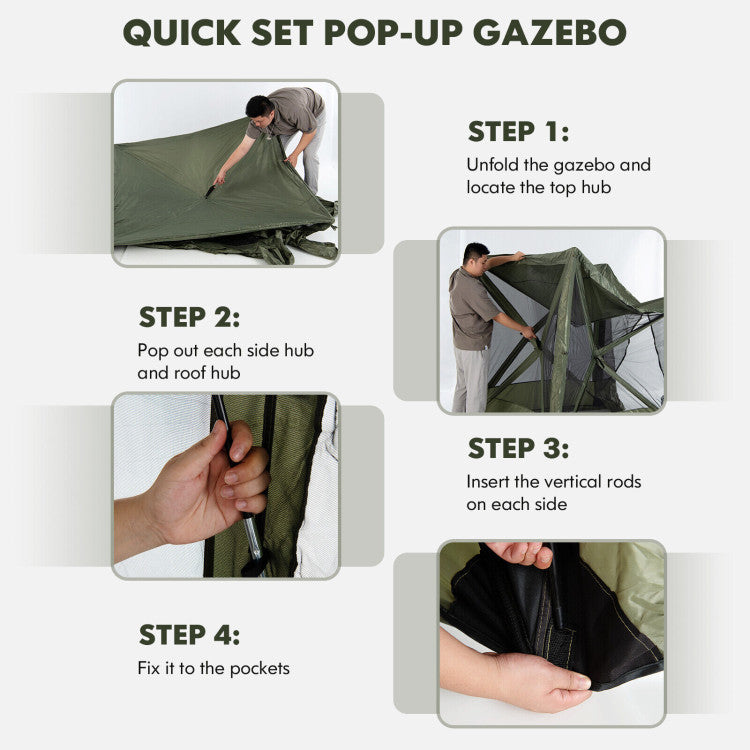 QUICK SET POP-UP GAZEBO

STEP 1:
Unfold the gazebo and locate the top hub

STEP 2:
Pop out each side hub and roof hub

STEP 3:
Insert the vertical rods on each side

STEP 4:
Fix it to the pockets