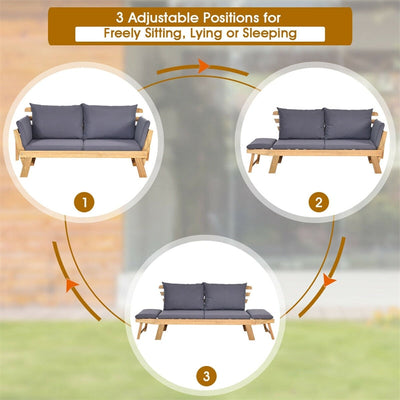 3 Adjustable Positions for
Freely Sitting, Lying or Sleeping

1

2

3